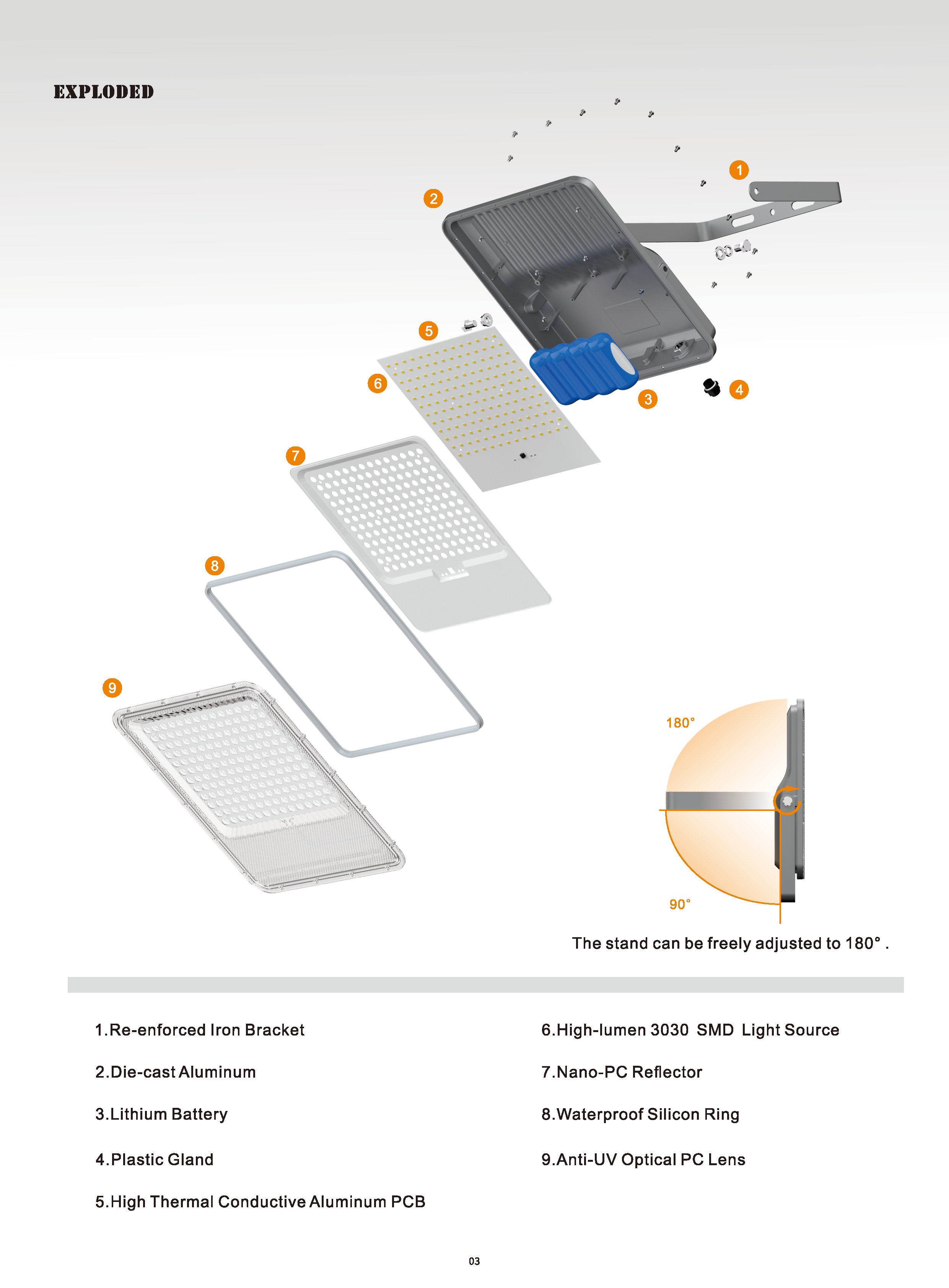 EXPLODED

1

2

5

6

3

4

7

8

9

180°

90°

The stand can be freely adjusted to 180° .

1.Re-enforced Iron Bracket

2.Die-cast Aluminum

3.Lithium Battery

4.Plastic Gland

5.High Thermal Conductive Aluminum PCB

6.High-lumen 3030 SMD Light Source

7.Nano-PC Reflector

8.Waterproof Silicon Ring

9.Anti-UV Optical PC Lens

03